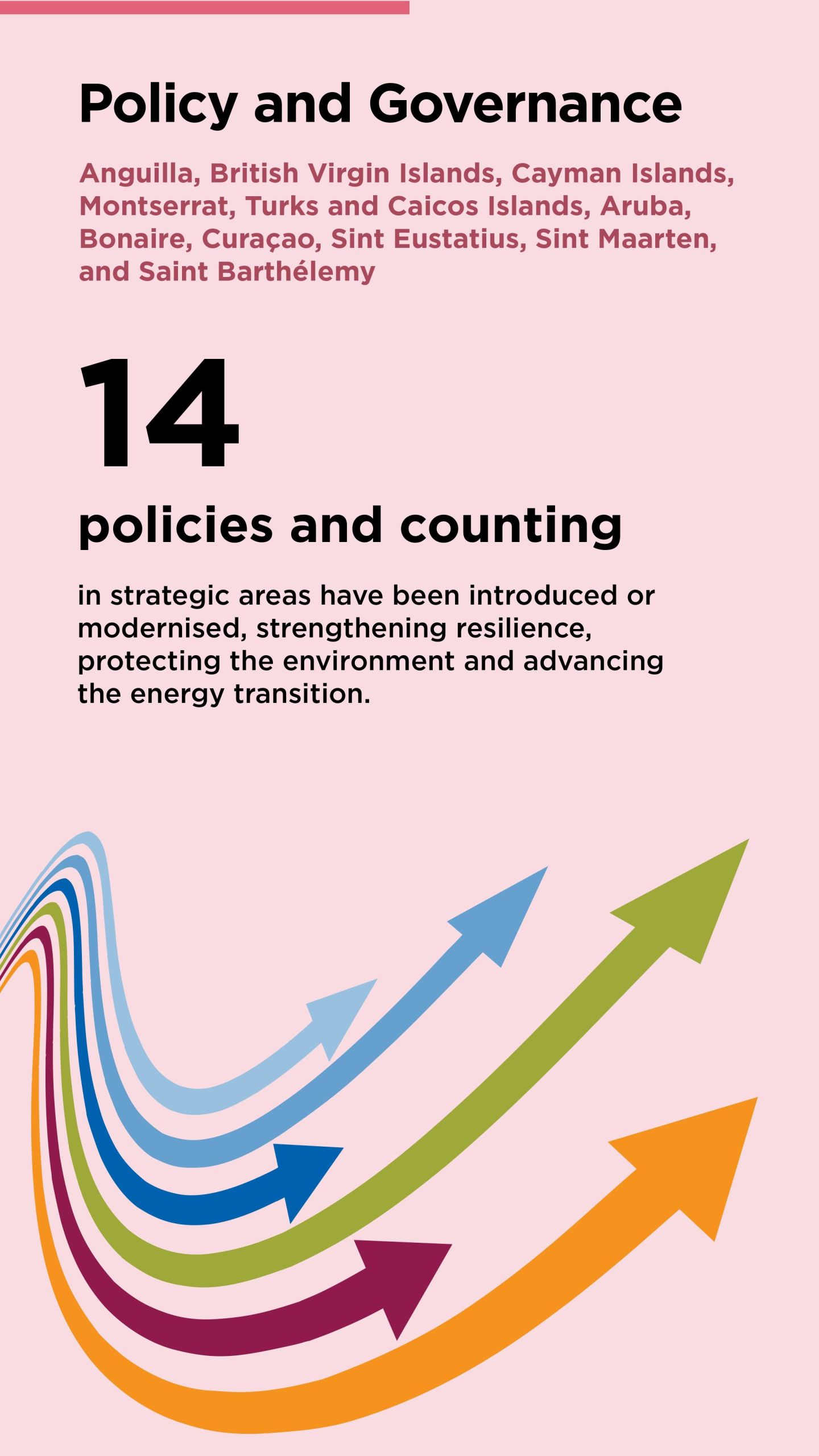 Policy and Governance

Anguilla, British Virgin Islands, Cayman Islands, Montserrat, Turks and Caicos Islands, Aruba, Bonaire, Curaçao, Sint Eustatius, Sint Maarten, and Saint Barthélemy

14

policies and counting

in strategic areas have been introduced or modernised, strengthening resilience, protecting the environment and advancing the energy transition.