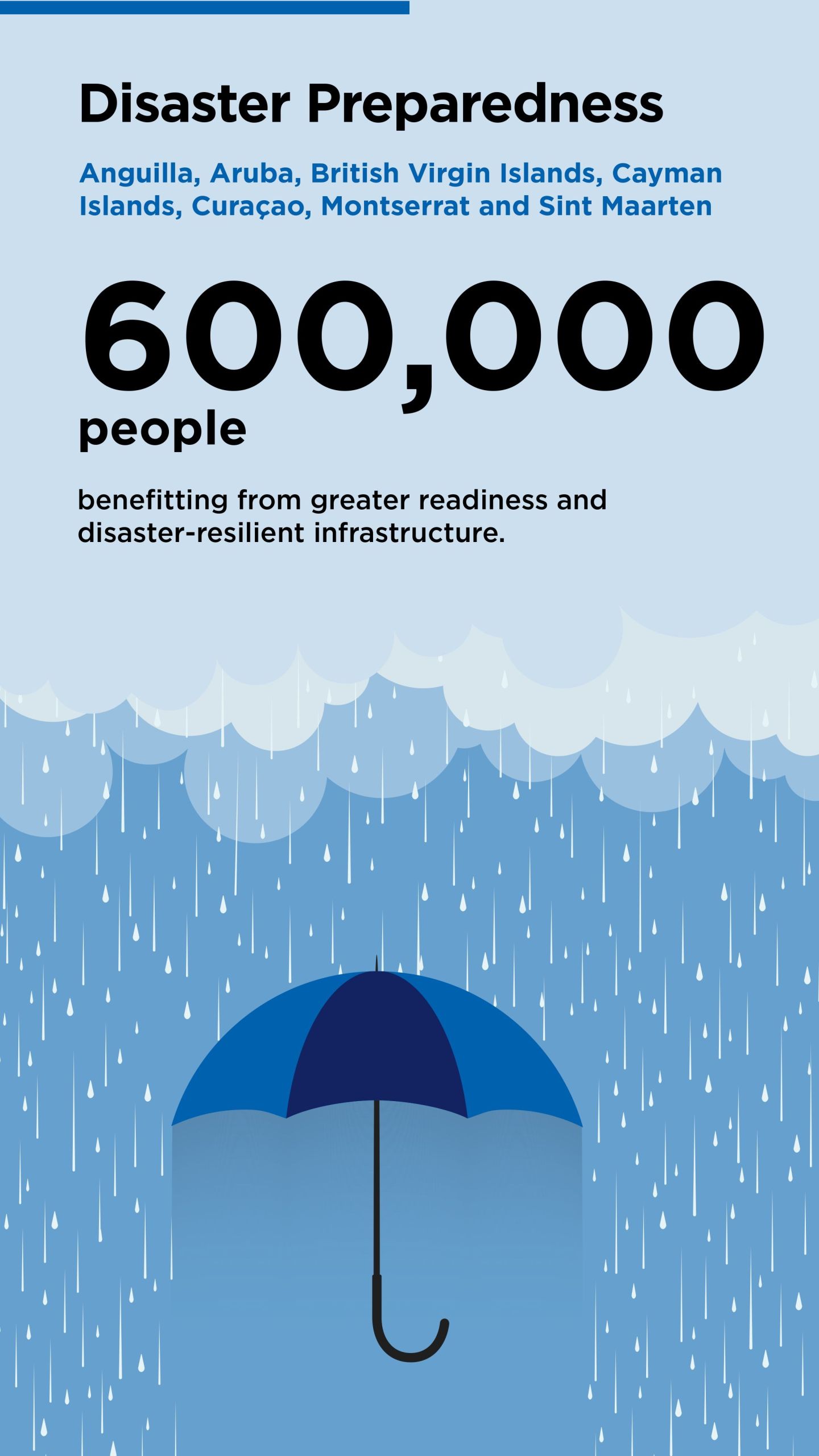 Disaster Preparedness

Anguilla, Aruba, British Virgin Islands, Cayman Islands, Curaçao, Montserrat and Sint Maarten

600,000
people

benefitting from greater readiness and disaster-resilient infrastructure.