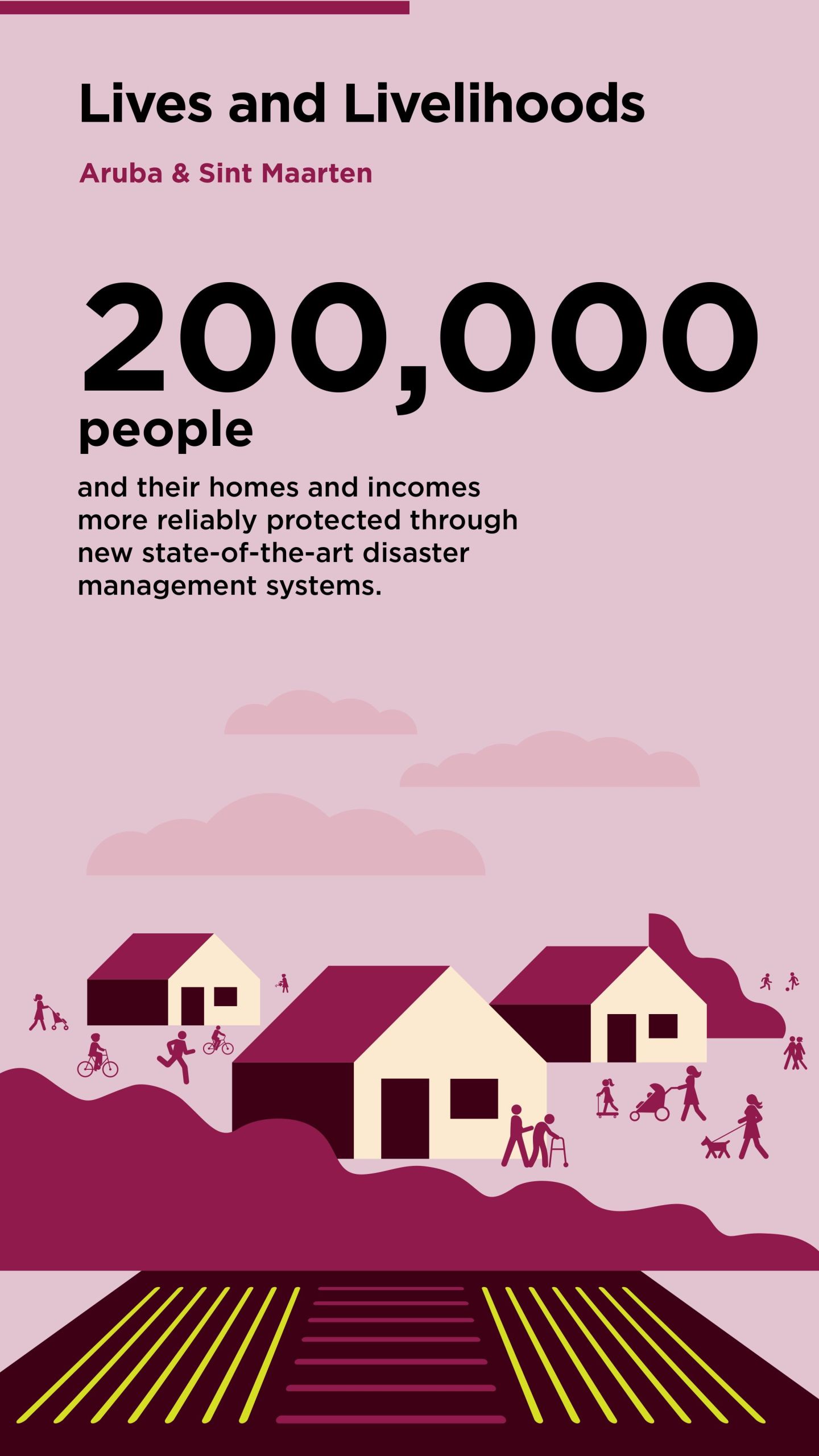 Lives and Livelihoods

Aruba & Sint Maarten

200,000
people

and their homes and incomes more reliably protected through new state-of-the-art disaster management systems.