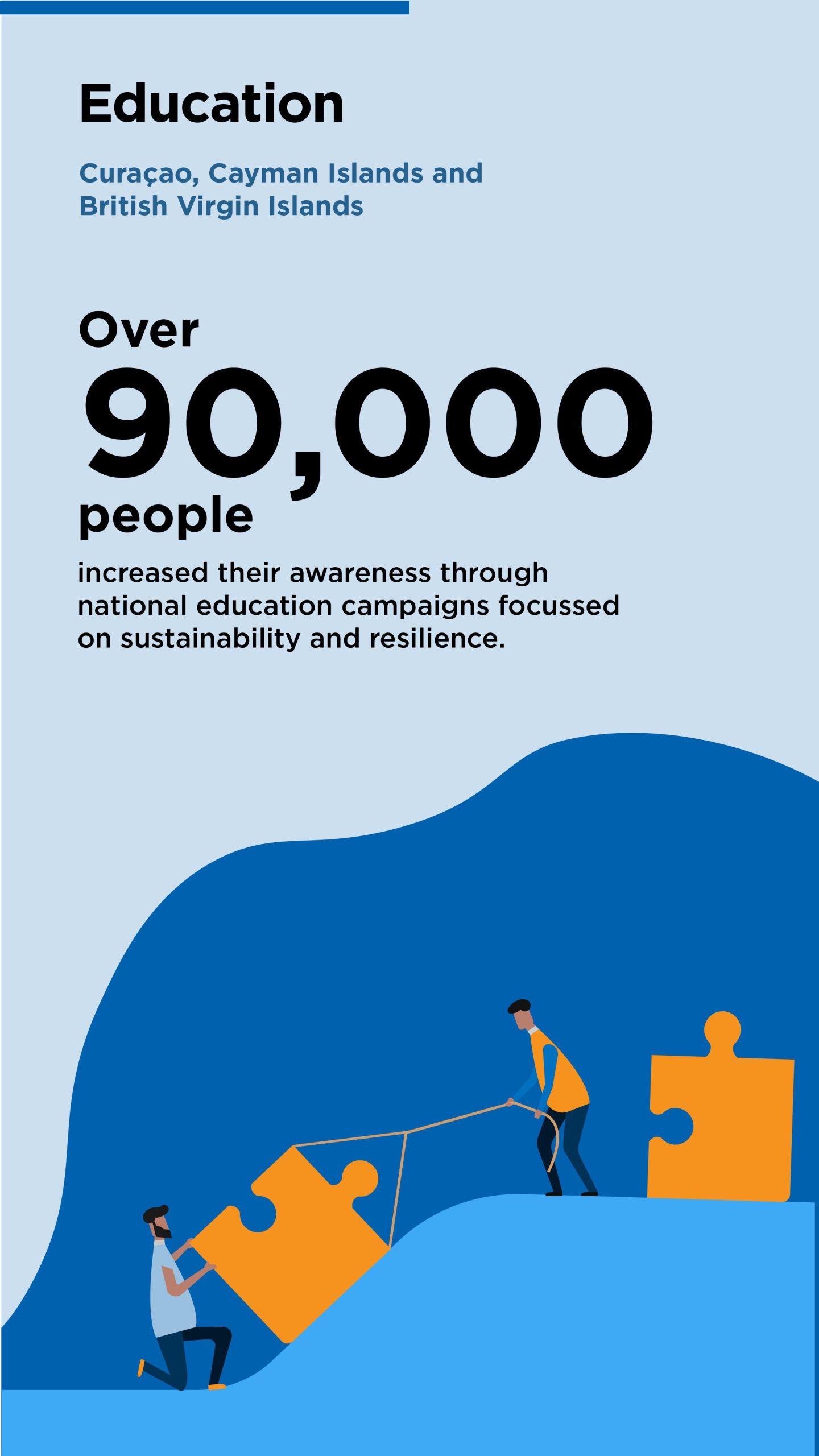 Education

Curaçao, Cayman Islands and British Virgin Islands

Over
90,000
people

increased their awareness through national education campaigns focussed on sustainability and resilience.